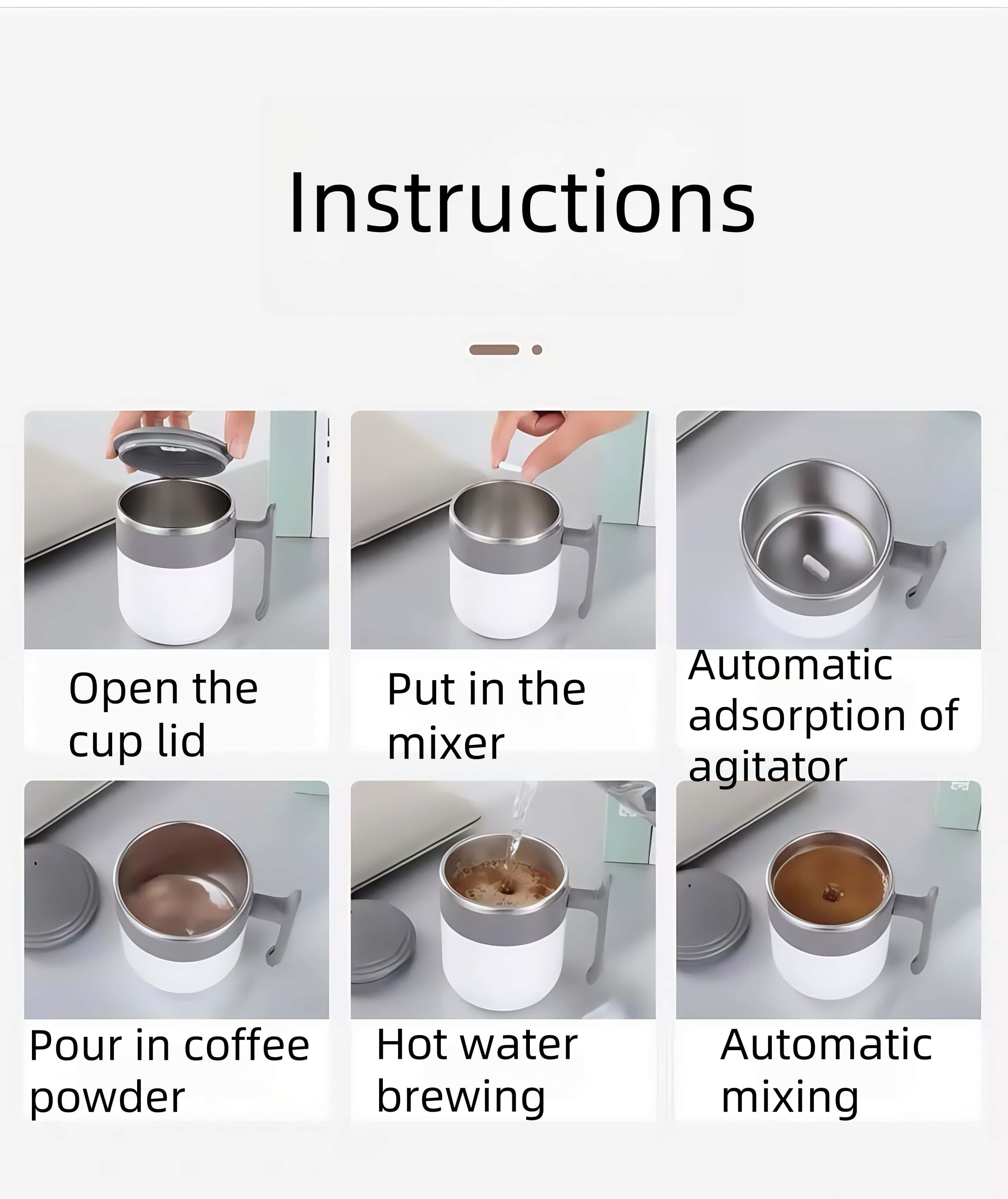 Instructions

Open the cup lid

Put in the mixer

Automatic adsorption of agitator

Pour in coffee powder

Hot water brewing

Automatic mixing